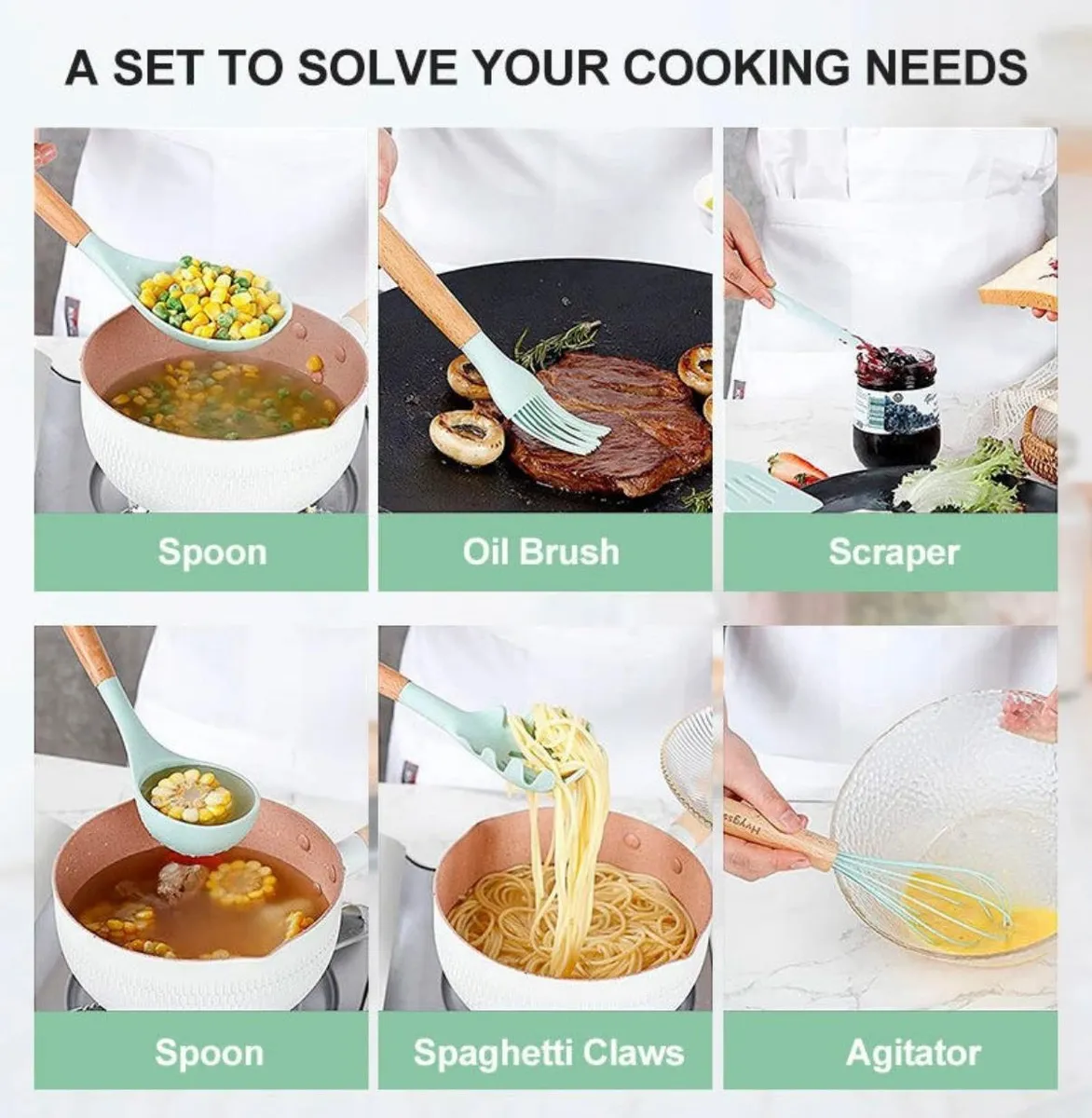 A SET TO SOLVE YOUR COOKING NEEDS

Spoon

Oil Brush

Scraper

Spoon

Spaghetti Claws

Agitator